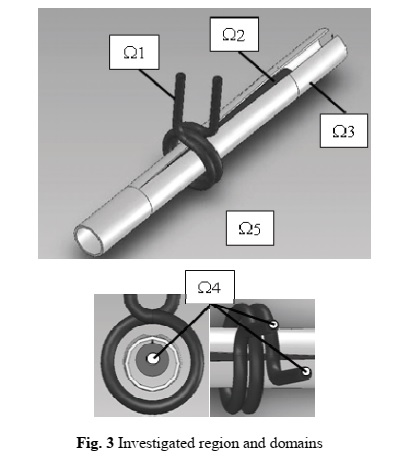 Ω1

Ω2

Ω3

Ω5

Ω4

**Fig. 3** Investigated region and domains